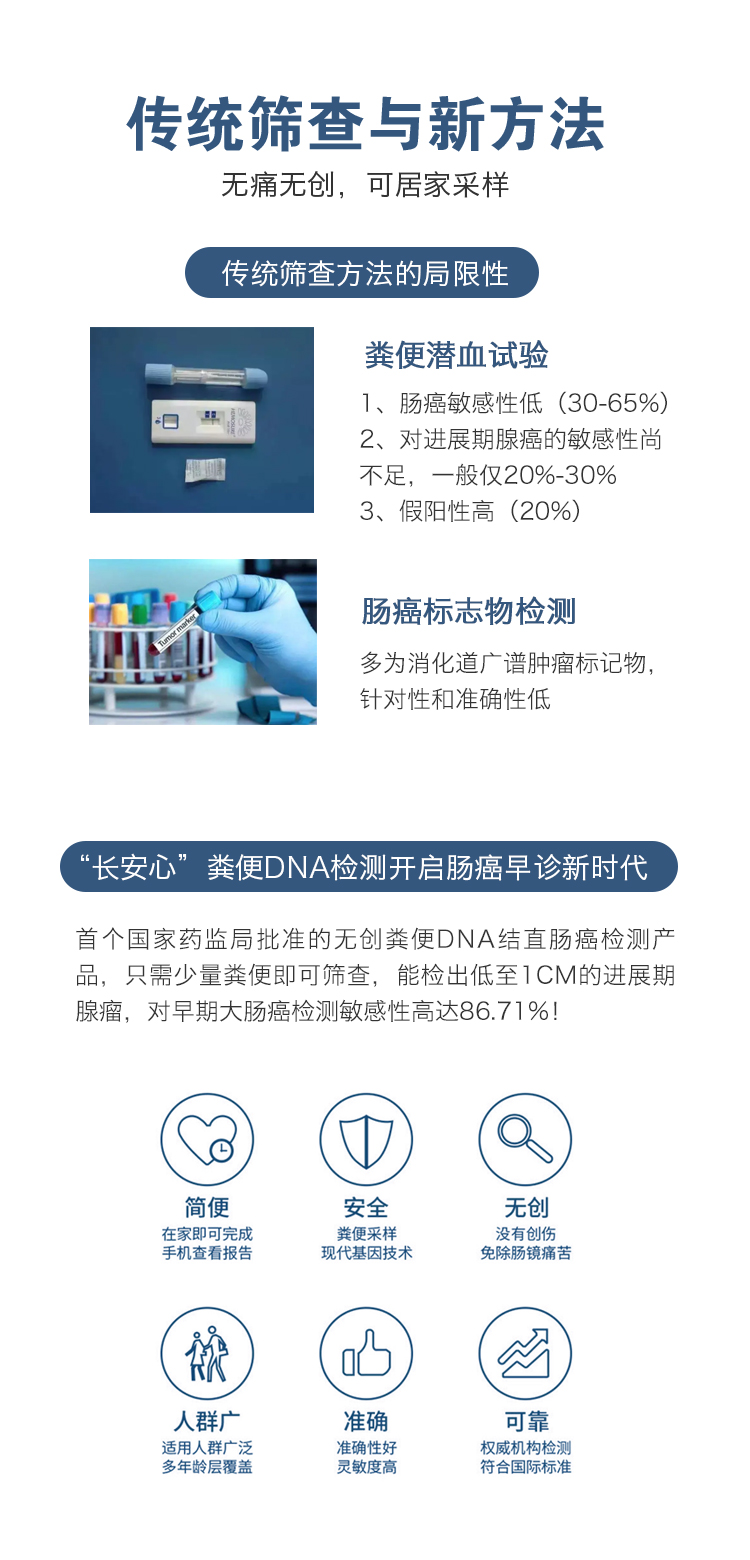 传统筛查与新方法

无痛无创，可居家采样

传统筛查方法的局限性

粪便潜血试验

1、肠癌敏感性低（30-65%）
2、对进展期腺癌的敏感性尚不足，一般仅20%-30%
3、假阳性高（20%）

Tumor marker

肠癌标志物检测

多为消化道广谱肿瘤标记物，针对性和准确性低

“长安心”粪便DNA检测开启肠癌早诊新时代

首个国家药监局批准的无创粪便DNA结直肠癌检测产品，只需少量粪便即可筛查，能检出低至1CM的进展期腺瘤，对早期大肠癌检测敏感性高达86.71%！

简便
在家即可完成
手机查看报告

安全
粪便采样
现代基因技术

无创
没有创伤
免除肠镜痛苦

人群广
适用人群广泛
多年龄层覆盖

准确
准确性好
灵敏度高

可靠
权威机构检测
符合国际标准